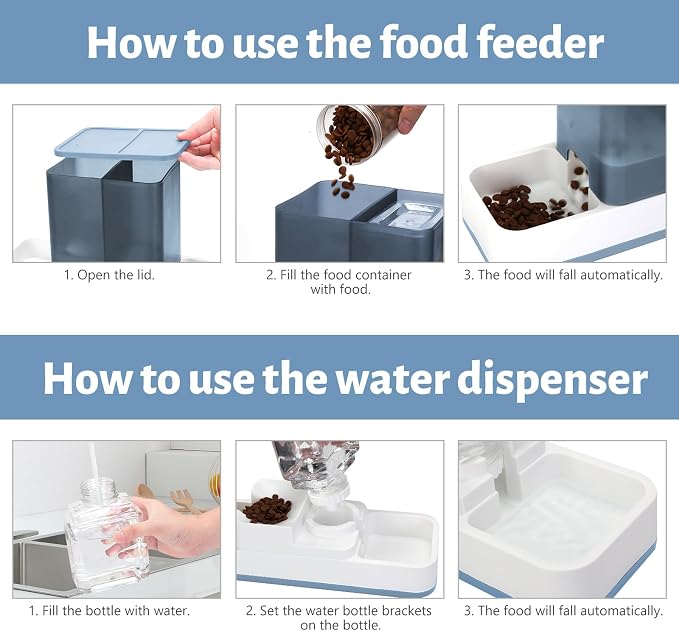 How to use the food feeder

1. Open the lid.

2. Fill the food container with food.

3. The food will fall automatically.

How to use the water dispenser

1. Fill the bottle with water.

2. Set the water bottle brackets on the bottle.

3. The food will fall automatically.