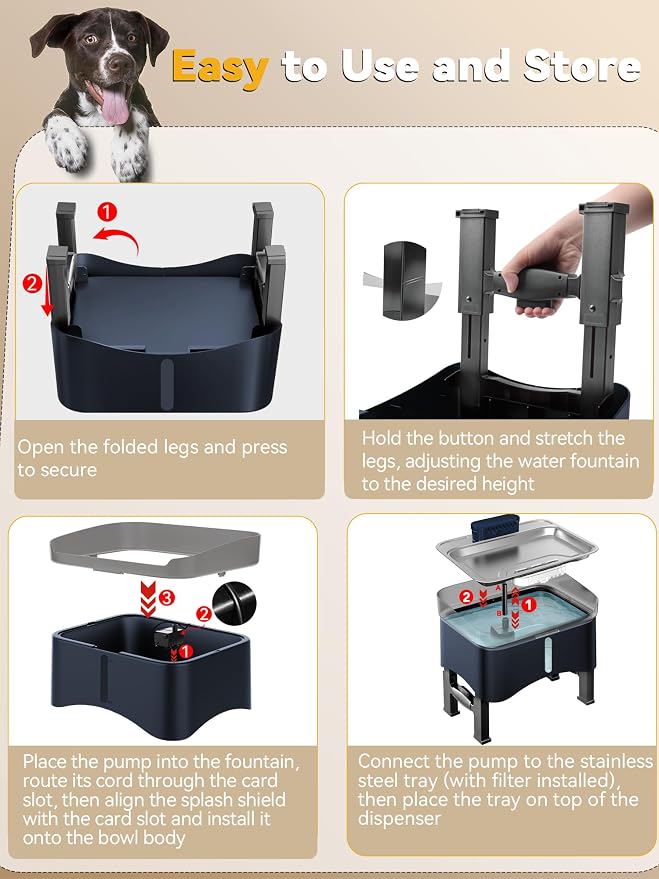 Easy to Use and Store

1
2

Open the folded legs and press to secure

Hold the button and stretch the legs, adjusting the water fountain to the desired height

3
2
1

Place the pump into the fountain, route its cord through the card slot, then align the splash shield with the card slot and install it onto the bowl body

2
A
B
1

Connect the pump to the stainless steel tray (with filter installed), then place the tray on top of the dispenser