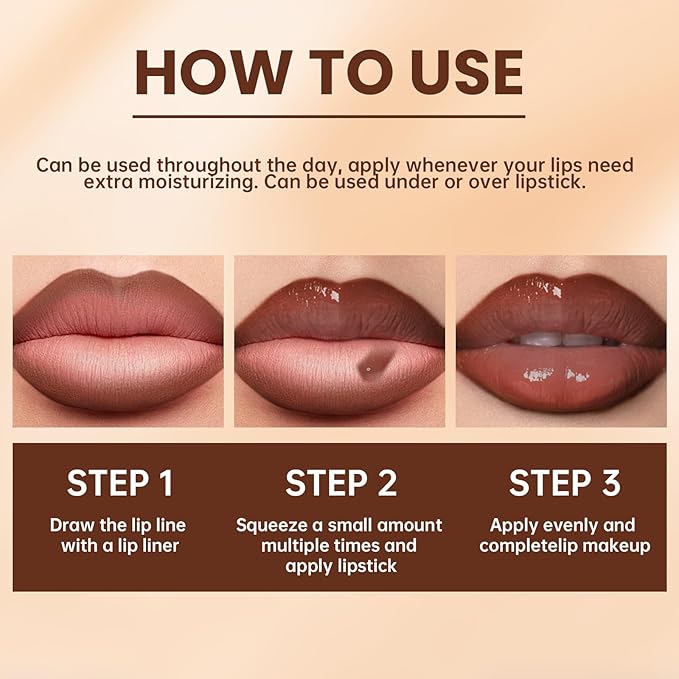 HOW TO USE

Can be used throughout the day, apply whenever your lips need extra moisturizing. Can be used under or over lipstick.

STEP 1
Draw the lip line with a lip liner

STEP 2
Squeeze a small amount multiple times and apply lipstick

STEP 3
Apply evenly and completelip makeup