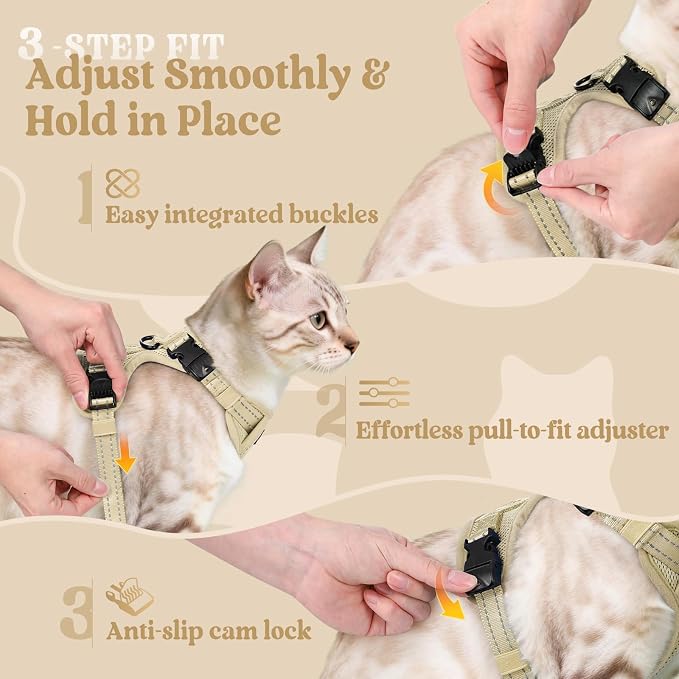 3 -STEP FIT
Adjust Smoothly & Hold in Place

1
Easy integrated buckles

2
Effortless pull-to-fit adjuster

3
Anti-slip cam lock