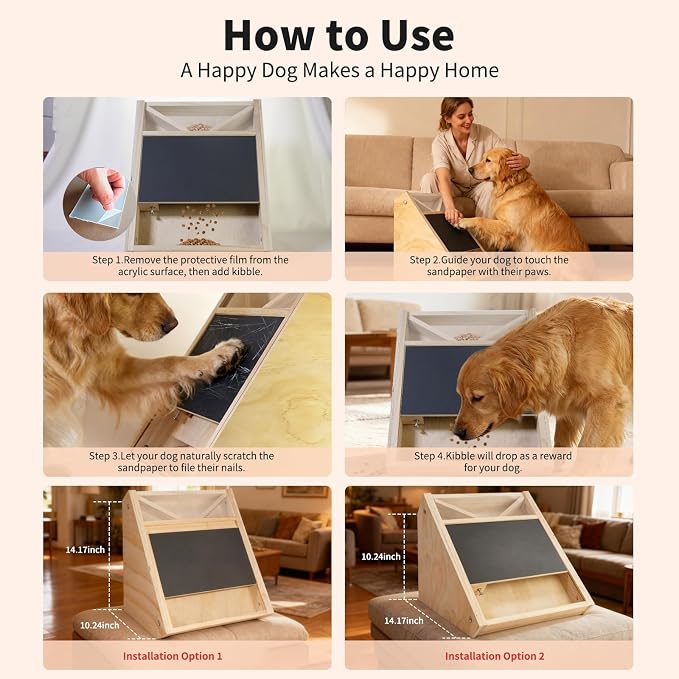 How to Use
A Happy Dog Makes a Happy Home

Step 1.Remove the protective film from the acrylic surface, then add kibble.

Step 2.Guide your dog to touch the sandpaper with their paws.

Step 3.Let your dog naturally scratch the sandpaper to file their nails.

Step 4.Kibble will drop as a reward for your dog.

14.17inch
10.24inch
Installation Option 1

10.24inch
14.17inch
Installation Option 2