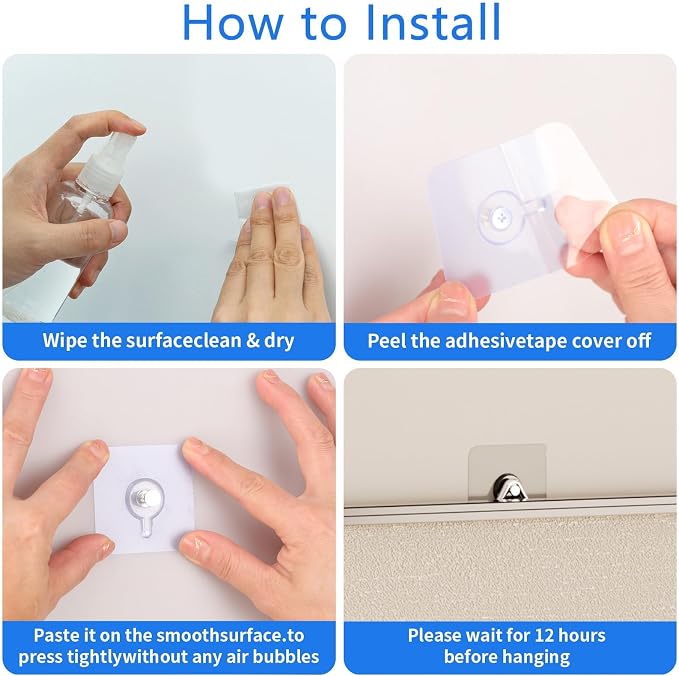 How to Install

Wipe the surfaceclean & dry

Peel the adhesivetape cover off

Paste it on the smoothsurface.to press tightlywithout any air bubbles

Please wait for 12 hours before hanging