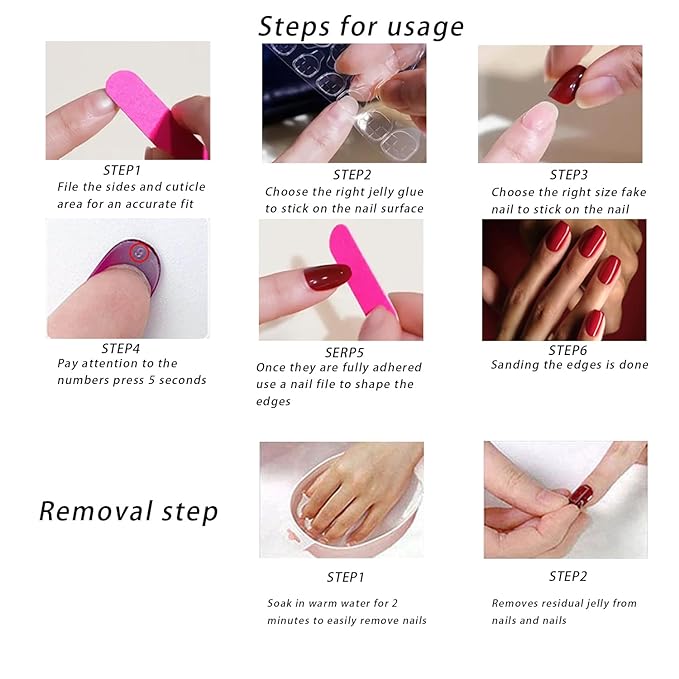 Steps for usage

STEP1
File the sides and cuticle area for an accurate fit

STEP2
Choose the right jelly glue to stick on the nail surface

STEP3
Choose the right size fake nail to stick on the nail

STEP4
Pay attention to the numbers press 5 seconds

SERP5
Once they are fully adhered use a nail file to shape the edges

STEP6
Sanding the edges is done

Removal step

STEP1
Soak in warm water for 2 minutes to easily remove nails

STEP2
Removes residual jelly from nails and nails