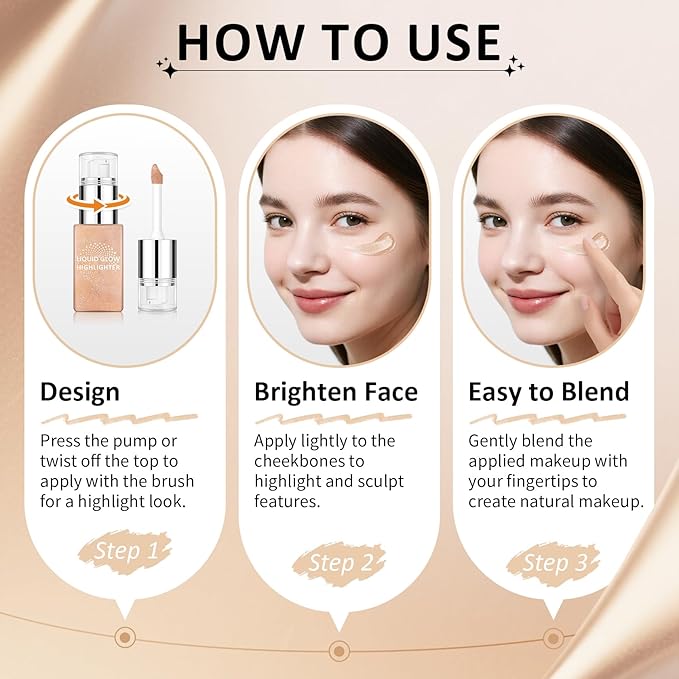 HOW TO USE

LIQUID GLOW HIGHLIGHTER

Design

Press the pump or twist off the top to apply with the brush for a highlight look.

Step 1

Brighten Face

Apply lightly to the cheekbones to highlight and sculpt features.

Step 2

Easy to Blend

Gently blend the applied makeup with your fingertips to create natural makeup.

Step 3