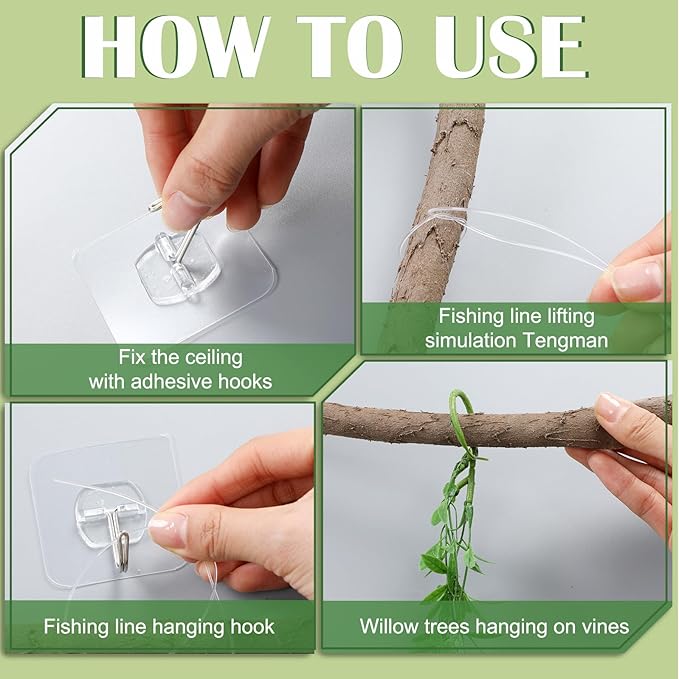 HOW TO USE

Fix the ceiling with adhesive hooks

Fishing line lifting simulation Tengman

Fishing line hanging hook

Willow trees hanging on vines