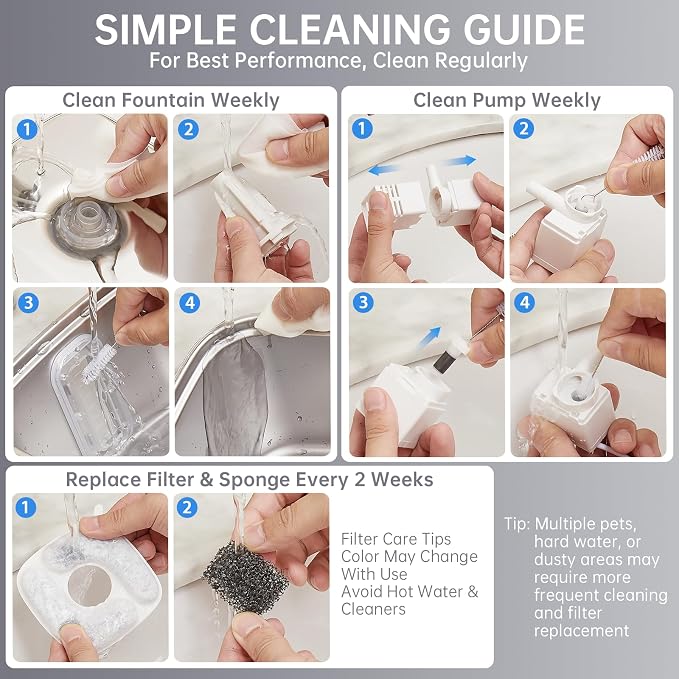 SIMPLE CLEANING GUIDE
For Best Performance, Clean Regularly

Clean Fountain Weekly

1

2

3

4

Clean Pump Weekly

1

2

3

4

Replace Filter & Sponge Every 2 Weeks

1

2

Filter Care Tips
Color May Change With Use
Avoid Hot Water & Cleaners

Tip: Multiple pets, hard water, or dusty areas may require more frequent cleaning and filter replacement