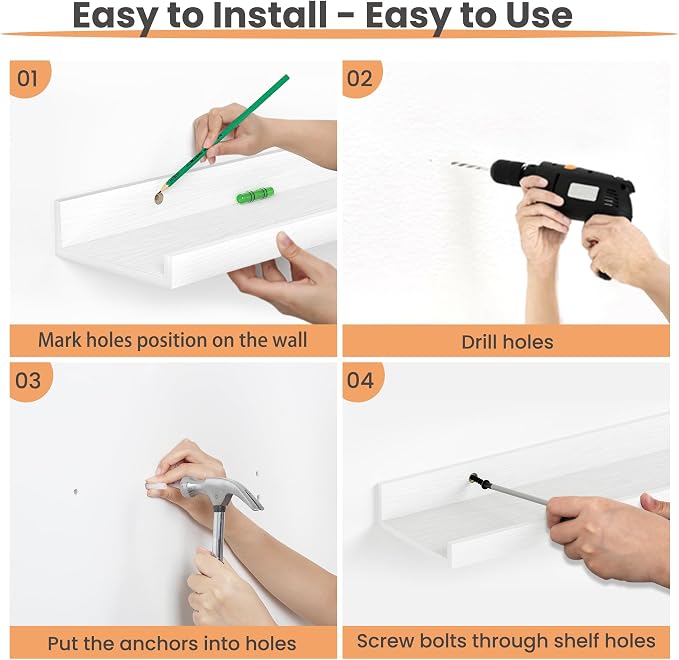 Easy to Install - Easy to Use

01

Mark holes position on the wall

02

Drill holes

03

Put the anchors into holes

04

Screw bolts through shelf holes