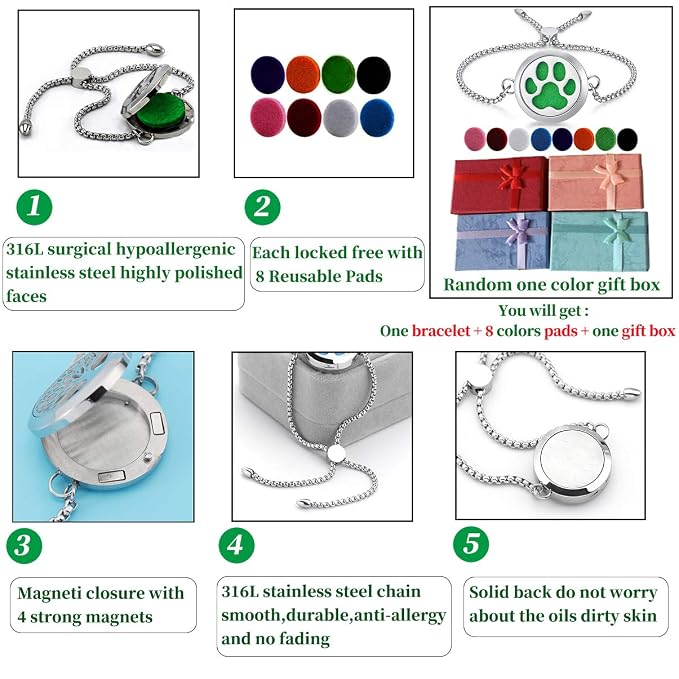 1

316L surgical hypoallergenic stainless steel highly polished faces

2

Each locked free with 8 Reusable Pads

Random one color gift box

You will get :

One bracelet + 8 colors pads + one gift box

3

Magneti closure with 4 strong magnets

4

316L stainless steel chain smooth,durable,anti-allergy and no fading

5

Solid back do not worry about the oils dirty skin