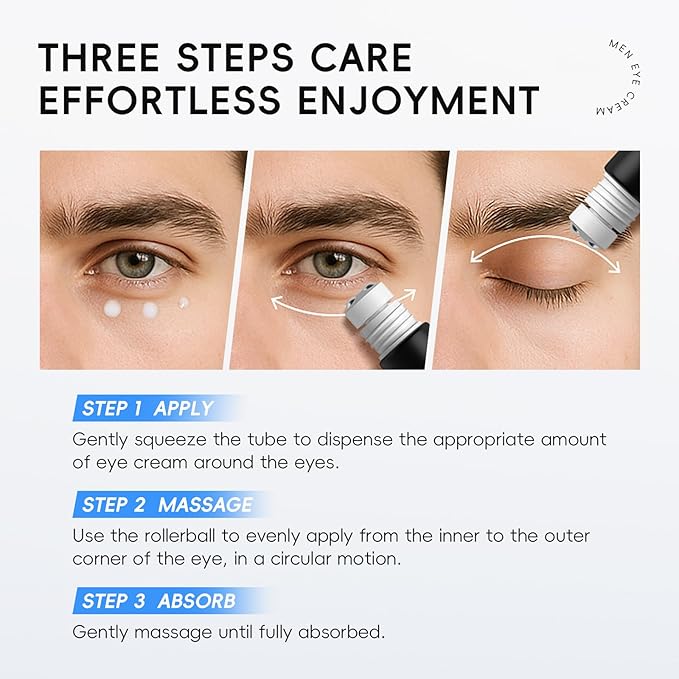 THREE STEPS CARE
EFFORTLESS ENJOYMENT

MEN EYE CREAM

STEP 1 APPLY
Gently squeeze the tube to dispense the appropriate amount of eye cream around the eyes.

STEP 2 MASSAGE
Use the rollerball to evenly apply from the inner to the outer corner of the eye, in a circular motion.

STEP 3 ABSORB
Gently massage until fully absorbed.