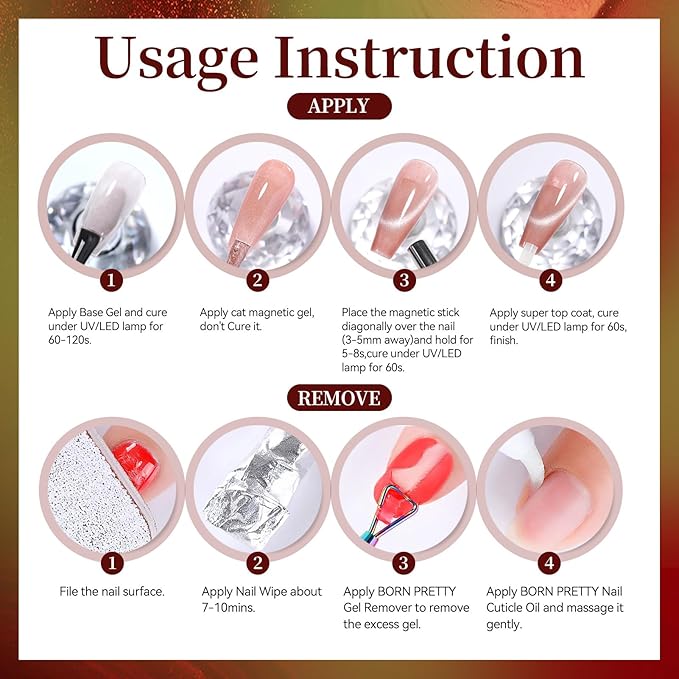 Usage Instruction

APPLY

1
Apply Base Gel and cure under UV/LED lamp for 60-120s.

2
Apply cat magnetic gel, don't Cure it.

3
Place the magnetic stick diagonally over the nail (3-5mm away)and hold for 5-8s,cure under UV/LED lamp for 60s.

4
Apply super top coat, cure under UV/LED lamp for 60s, finish.

REMOVE

1
File the nail surface.

2
Apply Nail Wipe about 7-10mins.

3
Apply BORN PRETTY Gel Remover to remove the excess gel.

4
Apply BORN PRETTY Nail Cuticle Oil and massage it gently.