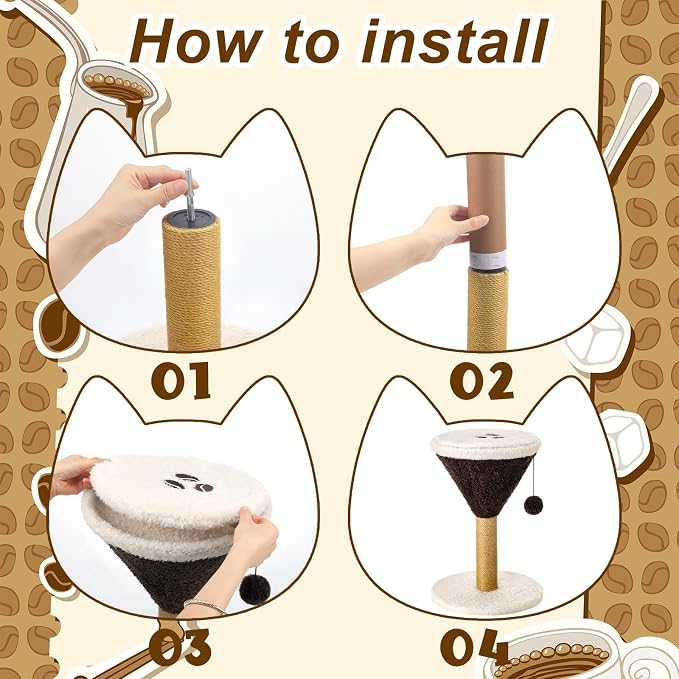 How to install

01

02

03

04