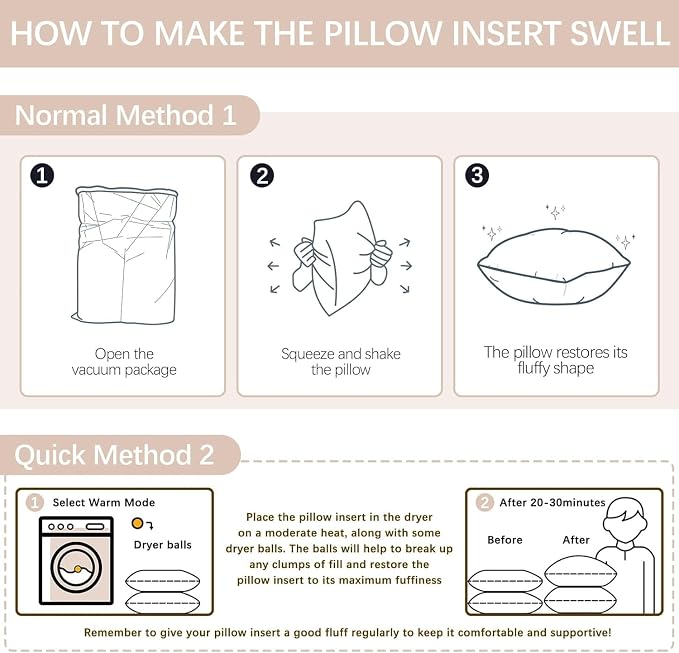 HOW TO MAKE THE PILLOW INSERT SWELL

Normal Method 1

1
Open the vacuum package

2
Squeeze and shake the pillow

3
The pillow restores its fluffy shape

Quick Method 2

1 Select Warm Mode

Dryer balls

Place the pillow insert in the dryer on a moderate heat, along with some dryer balls. The balls will help to break up any clumps of fill and restore the pillow insert to its maximum fuffiness

2 After 20-30minutes

Before

After

Remember to give your pillow insert a good fluff regularly to keep it comfortable and supportive!