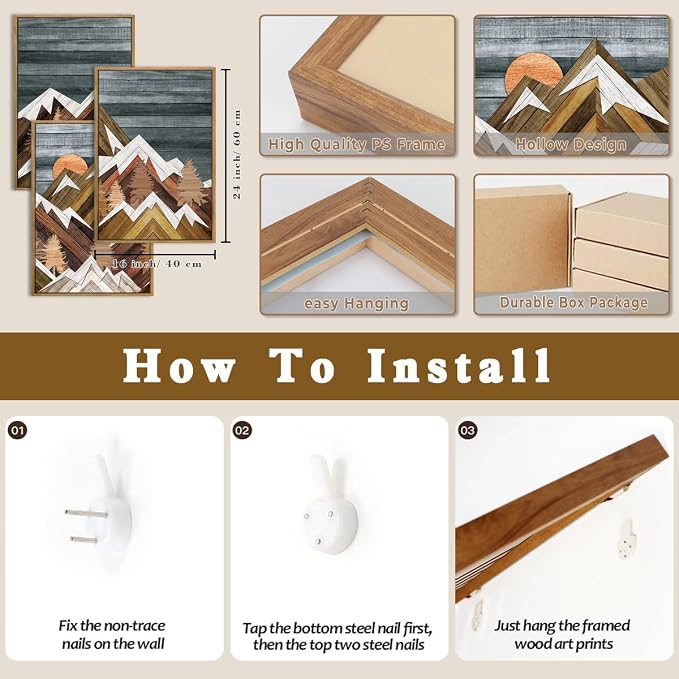 24 inch/ 60 cm

16 inch/ 40 cm

High Quality PS Frame

Hollow Design

easy Hanging

Durable Box Package

How To Install

01

Fix the non-trace nails on the wall

02

Tap the bottom steel nail first, then the top two steel nails

03

Just hang the framed wood art prints