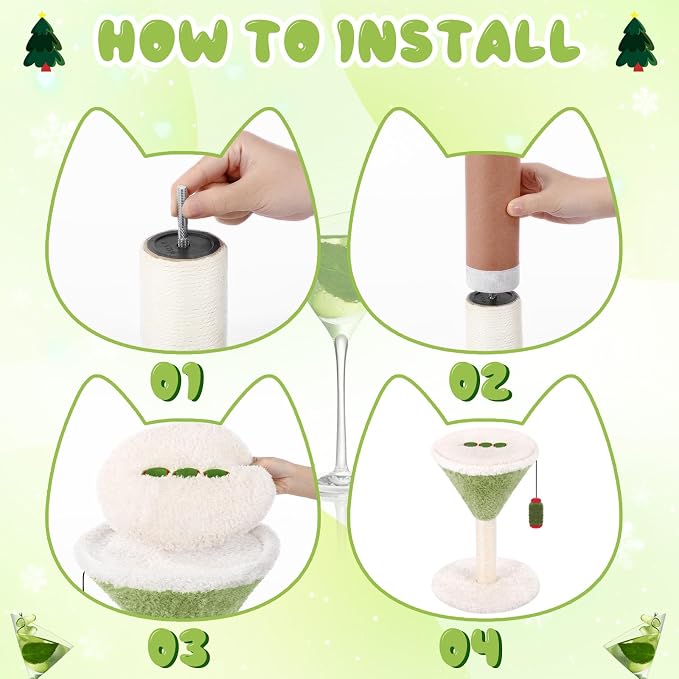 HOW TO INSTALL

01

02

03

04