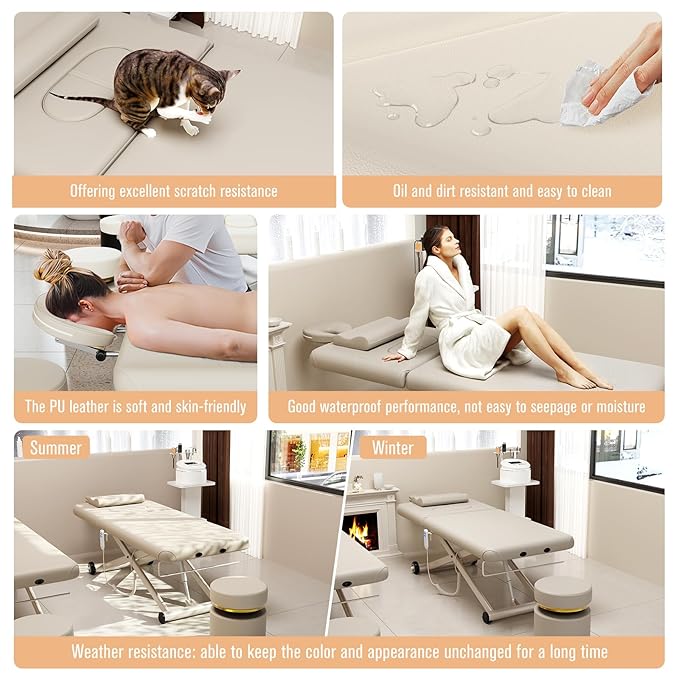 Offering excellent scratch resistance

Oil and dirt resistant and easy to clean

The PU leather is soft and skin-friendly

Good waterproof performance, not easy to seepage or moisture

Summer

Winter

Weather resistance: able to keep the color and appearance unchanged for a long time