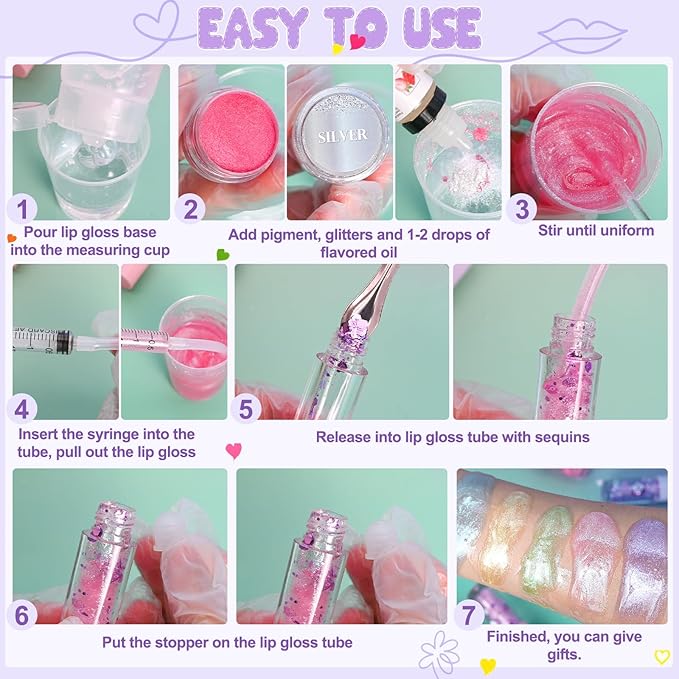 EASY TO USE

SILVER

1
Pour lip gloss base into the measuring cup

2
Add pigment, glitters and 1-2 drops of flavored oil

3
Stir until uniform

4
Insert the syringe into the tube, pull out the lip gloss

5
Release into lip gloss tube with sequins

6
Put the stopper on the lip gloss tube

7
Finished, you can give gifts.