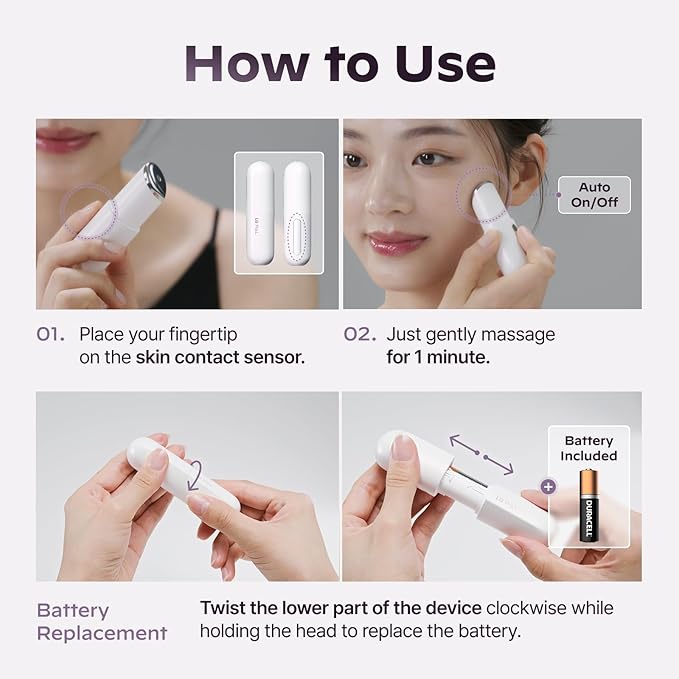 How to Use

LG Pra.L

Auto On/Off

01. Place your fingertip on the skin contact sensor.

02. Just gently massage for 1 minute.

Battery Included

DURACELL

Battery Replacement

Twist the lower part of the device clockwise while holding the head to replace the battery.