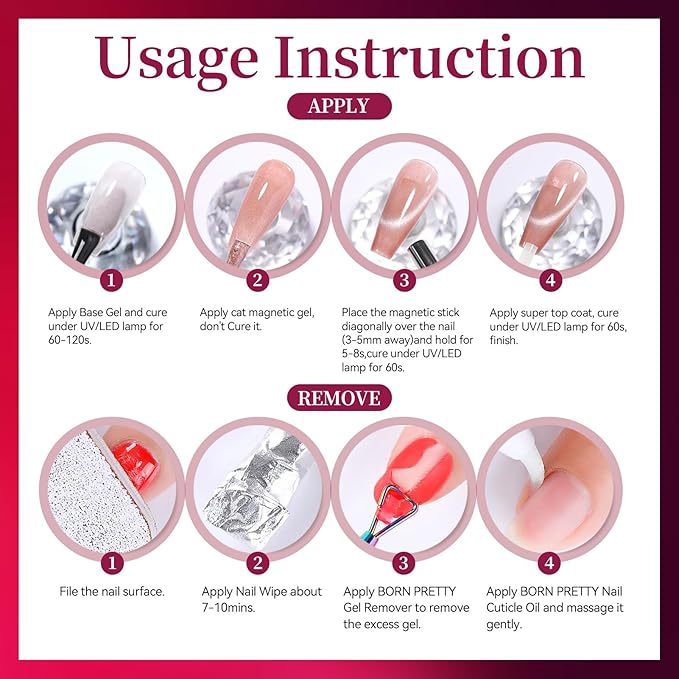 Usage Instruction

APPLY

1
Apply Base Gel and cure under UV/LED lamp for 60-120s.

2
Apply cat magnetic gel, don't Cure it.

3
Place the magnetic stick diagonally over the nail (3-5mm away)and hold for 5-8s,cure under UV/LED lamp for 60s.

4
Apply super top coat, cure under UV/LED lamp for 60s, finish.

REMOVE

1
File the nail surface.

2
Apply Nail Wipe about 7-10mins.

3
Apply BORN PRETTY Gel Remover to remove the excess gel.

4
Apply BORN PRETTY Nail Cuticle Oil and massage it gently.