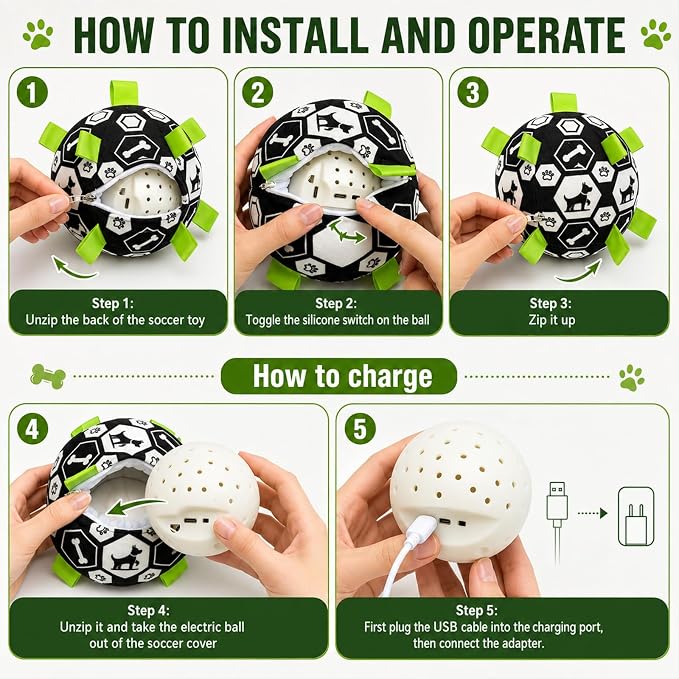 HOW TO INSTALL AND OPERATE

1

Step 1:
Unzip the back of the soccer toy

2

Step 2:
Toggle the silicone switch on the ball

3

Step 3:
Zip it up

How to charge

4

Step 4:
Unzip it and take the electric ball out of the soccer cover

5

Step 5:
First plug the USB cable into the charging port, then connect the adapter.