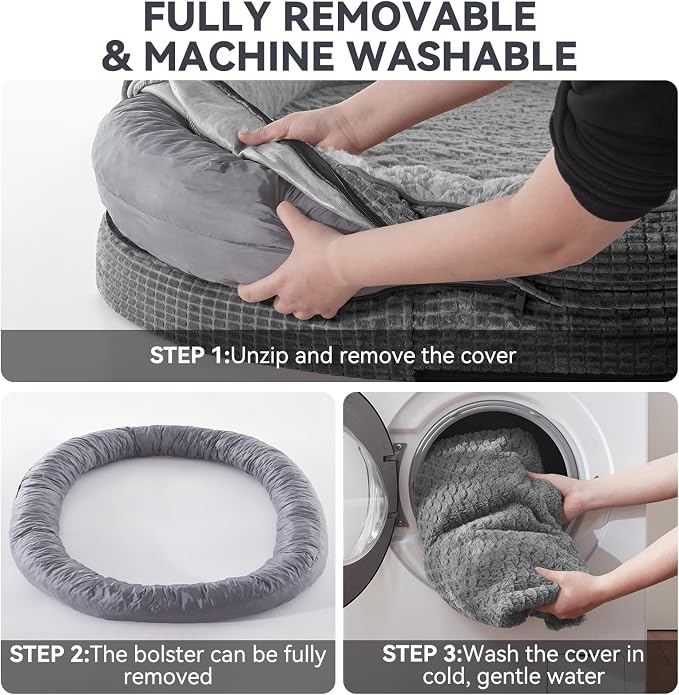 FULLY REMOVABLE & MACHINE WASHABLE

STEP 1:Unzip and remove the cover

STEP 2:The bolster can be fully removed

STEP 3:Wash the cover in cold, gentle water