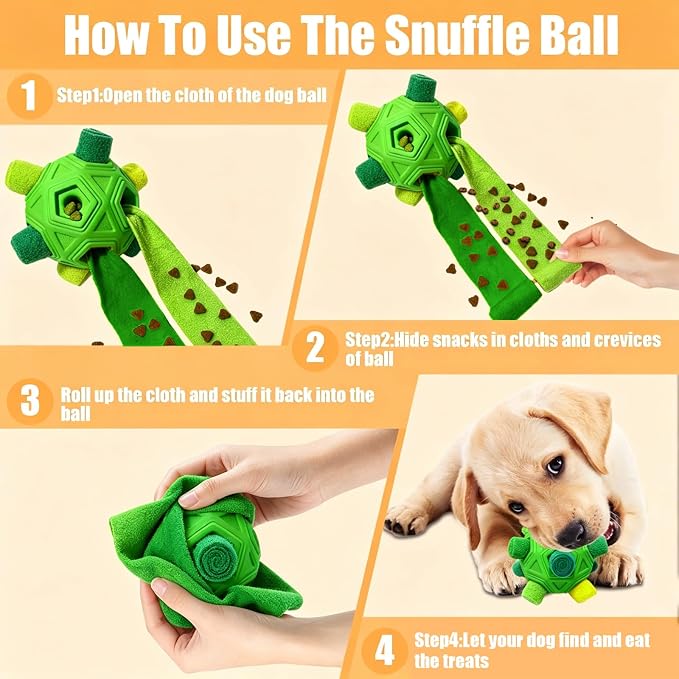 How To Use The Snuffle Ball

1 Step1:Open the cloth of the dog ball

2 Step2:Hide snacks in cloths and crevices of ball

3 Roll up the cloth and stuff it back into the ball

4 Step4:Let your dog find and eat the treats