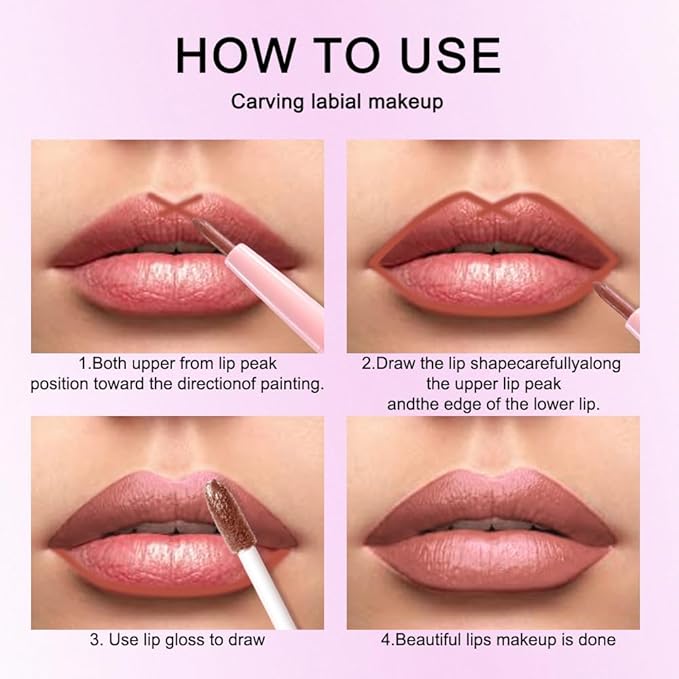 HOW TO USE

Carving labial makeup

1.Both upper from lip peak position toward the directionof painting.

2.Draw the lip shapecarefullyalong the upper lip peak andthe edge of the lower lip.

3. Use lip gloss to draw

4.Beautiful lips makeup is done