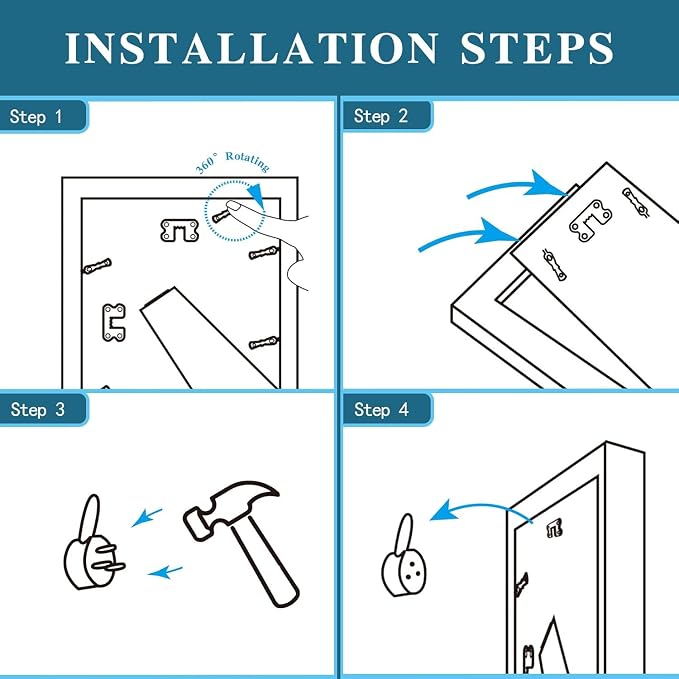 INSTALLATION STEPS

Step 1

360° Rotating

Step 2

Step 3

Step 4