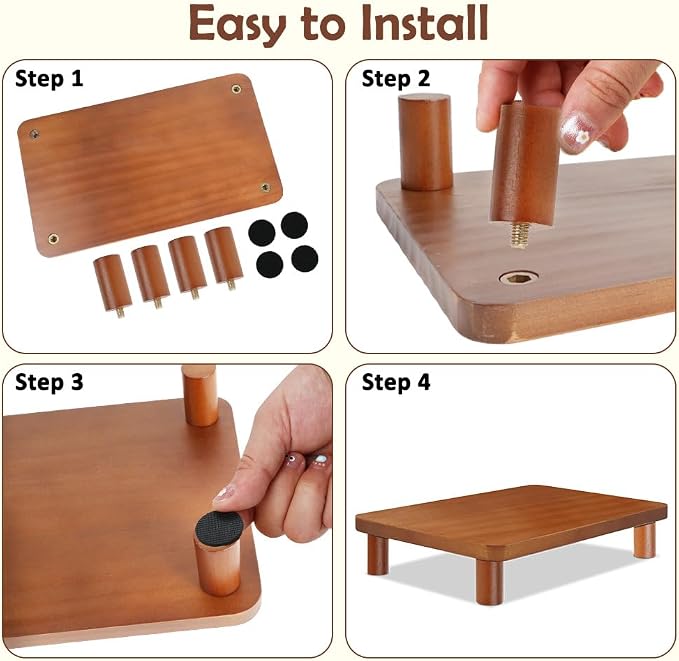 Easy to Install

Step 1

Step 2

Step 3

Step 4