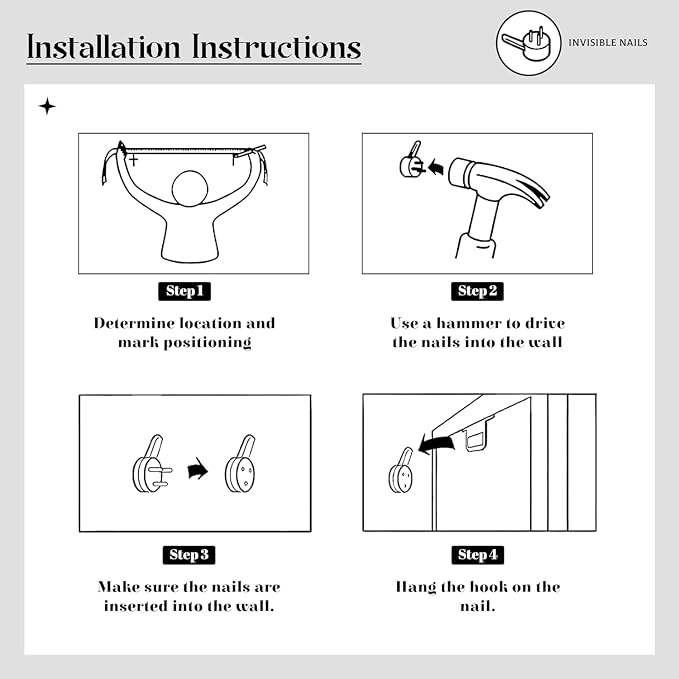 Installation Instructions

INVISIBLE NAILS

Step 1

Determine location and mark positioning

Step 2

Use a hammer to drive the nails into the wall

Step 3

Make sure the nails are inserted into the wall.

Step 4

Hang the hook on the nail.