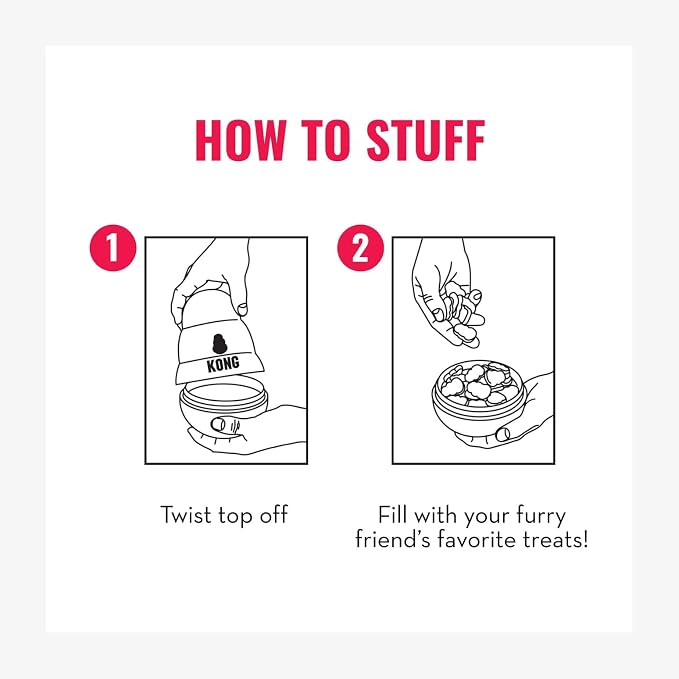 HOW TO STUFF

1

KONG

Twist top off

2

Fill with your furry friend's favorite treats!