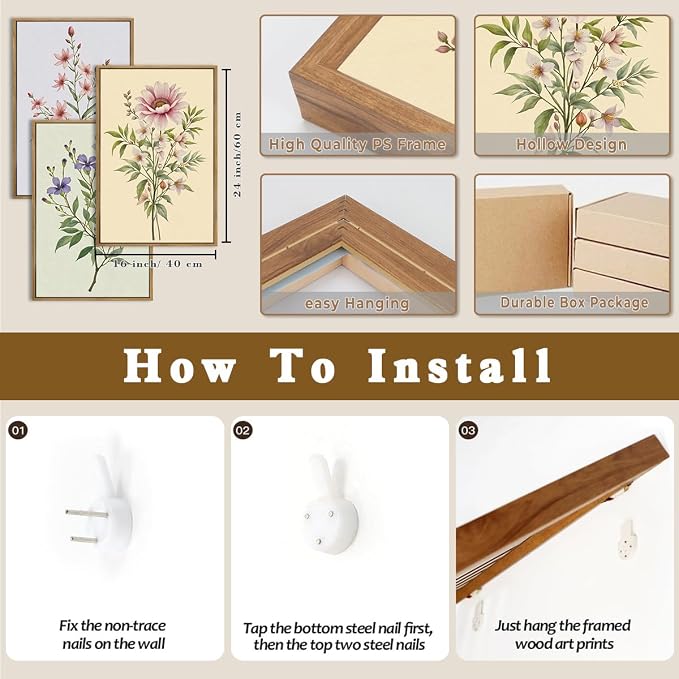 24 inch/60 cm

16 inch/ 40 cm

High Quality PS Frame

Hollow Design

easy Hanging

Durable Box Package

How To Install

01

Fix the non-trace nails on the wall

02

Tap the bottom steel nail first, then the top two steel nails

03

Just hang the framed wood art prints