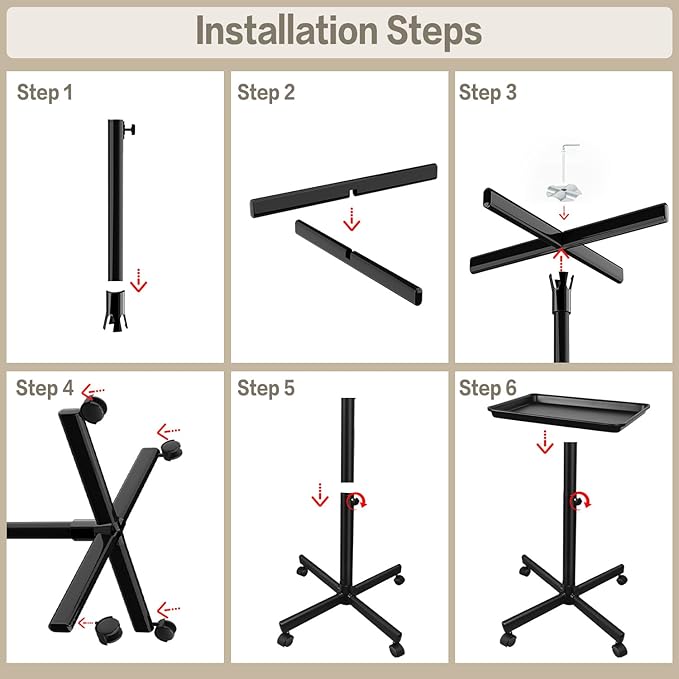 Installation Steps

Step 1

Step 2

Step 3

Step 4

Step 5

Step 6