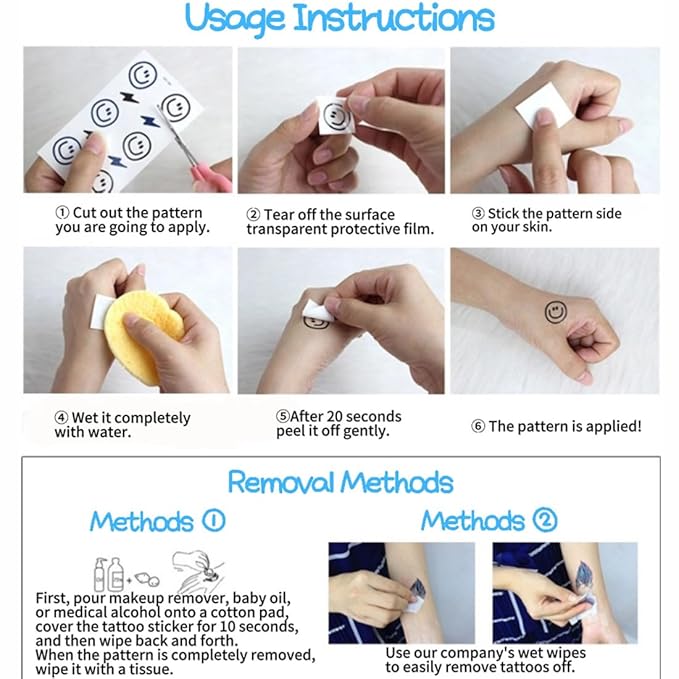 Usage Instructions

① Cut out the pattern you are going to apply.

② Tear off the surface transparent protective film.

③ Stick the pattern side on your skin.

④ Wet it completely with water.

⑤After 20 seconds peel it off gently.

⑥ The pattern is applied!

Removal Methods

Methods ①

First, pour makeup remover, baby oil, or medical alcohol onto a cotton pad, cover the tattoo sticker for 10 seconds, and then wipe back and forth. When the pattern is completely removed, wipe it with a tissue.

Methods ②

Use our company's wet wipes to easily remove tattoos off.