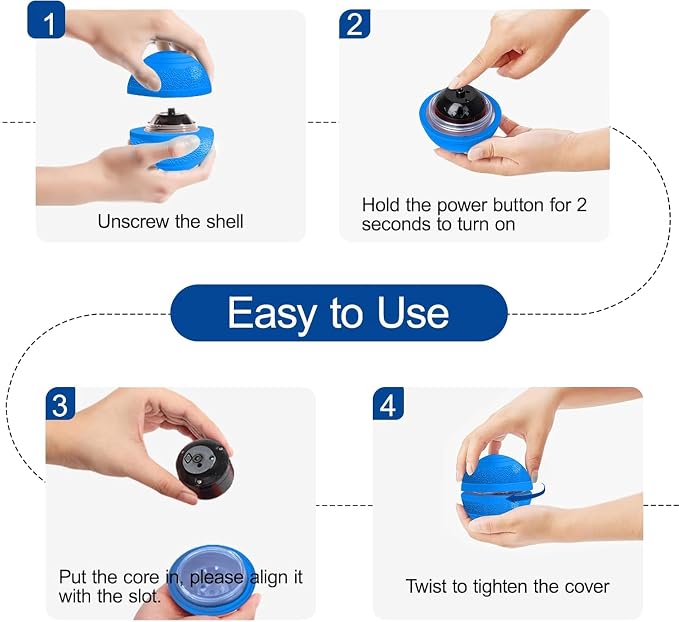 1

Unscrew the shell

2

Hold the power button for 2 seconds to turn on

Easy to Use

3

Put the core in, please align it with the slot.

4

Twist to tighten the cover