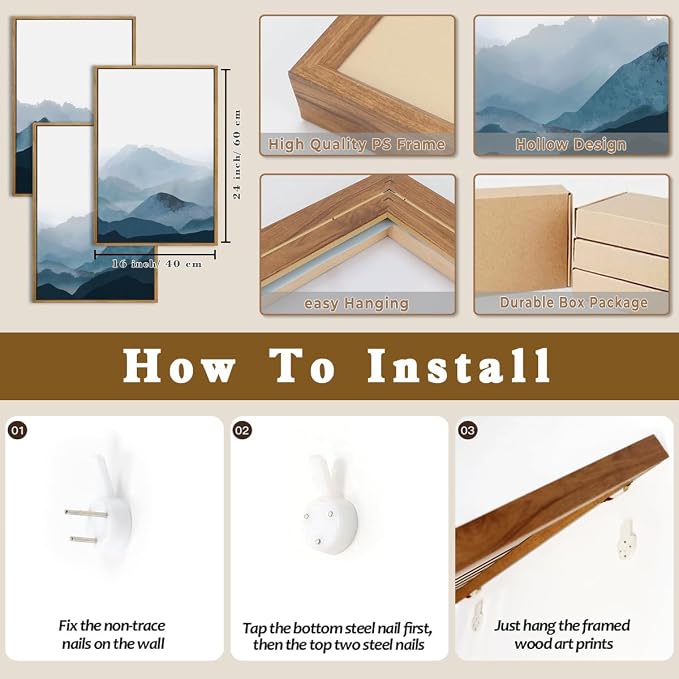 24 inch/ 60 cm

16 inch/ 40 cm

High Quality PS Frame

Hollow Design

easy Hanging

Durable Box Package

How To Install

01

Fix the non-trace nails on the wall

02

Tap the bottom steel nail first, then the top two steel nails

03

Just hang the framed wood art prints