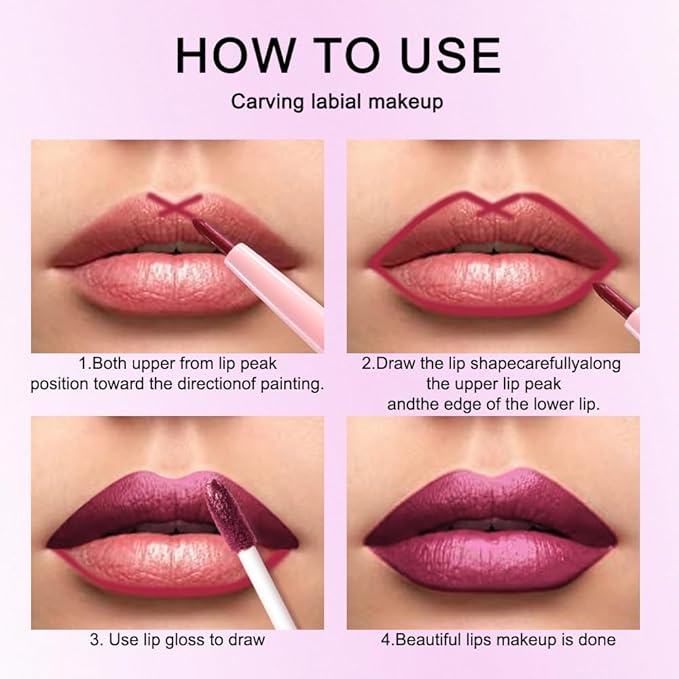 HOW TO USE
Carving labial makeup

1.Both upper from lip peak position toward the directionof painting.

2.Draw the lip shapecarefullyalong the upper lip peak andthe edge of the lower lip.

3. Use lip gloss to draw

4.Beautiful lips makeup is done