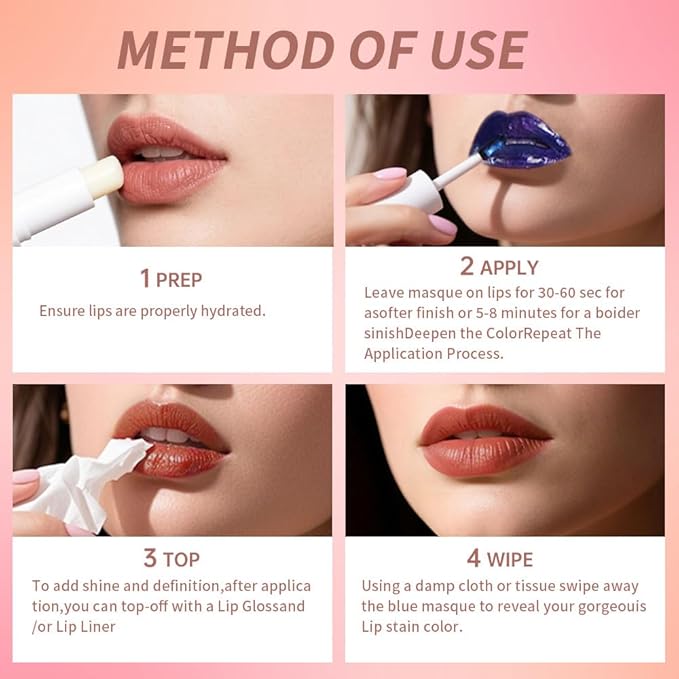 METHOD OF USE

1 PREP

Ensure lips are properly hydrated.

2 APPLY

Leave masque on lips for 30-60 sec for asofter finish or 5-8 minutes for a boider sinishDeepen the ColorRepeat The Application Process.

3 TOP

To add shine and definition,after applica tion,you can top-off with a Lip Glossand /or Lip Liner

4 WIPE

Using a damp cloth or tissue swipe away the blue masque to reveal your gorgeouis Lip stain color.