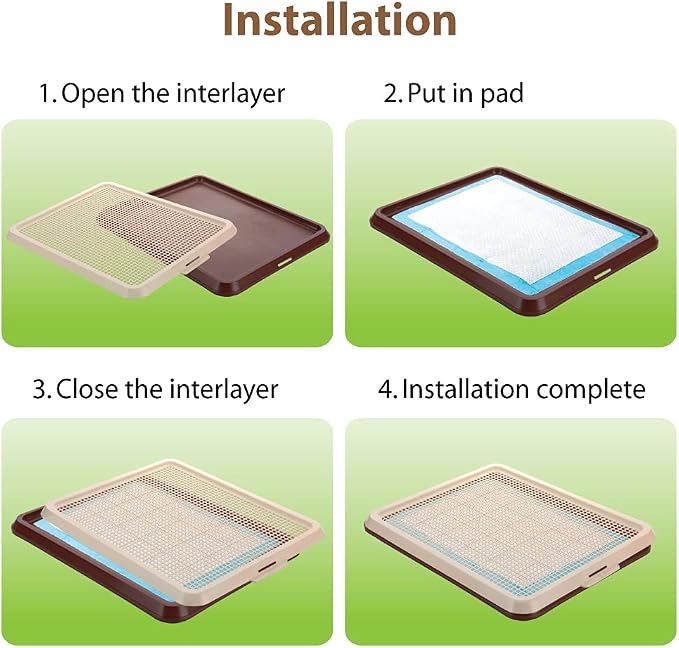 Installation

1. Open the interlayer

2. Put in pad

3. Close the interlayer

4. Installation complete