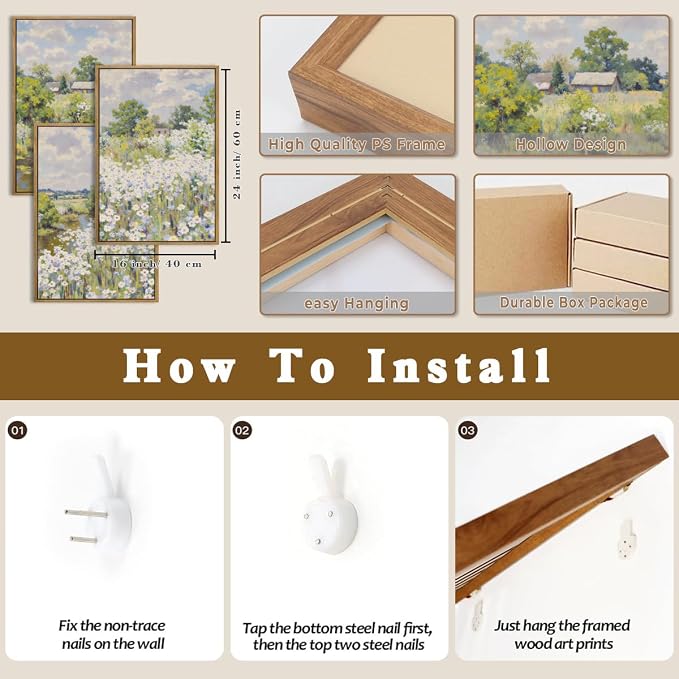 24 inch/ 60 cm

16 inch/ 40 cm

High Quality PS Frame

Hollow Design

easy Hanging

Durable Box Package

How To Install

01

Fix the non-trace nails on the wall

02

Tap the bottom steel nail first, then the top two steel nails

03

Just hang the framed wood art prints