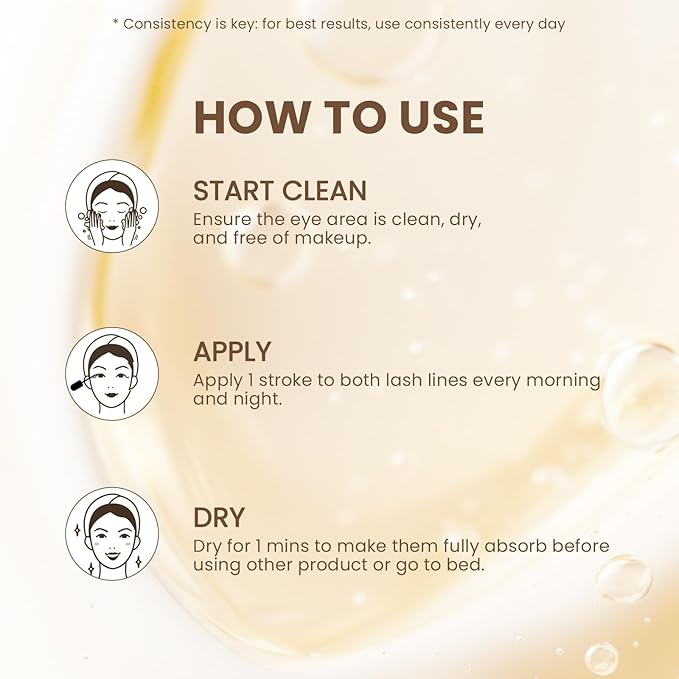 * Consistency is key: for best results, use consistently every day

HOW TO USE

START CLEAN
Ensure the eye area is clean, dry, and free of makeup.

APPLY
Apply 1 stroke to both lash lines every morning and night.

DRY
Dry for 1 mins to make them fully absorb before using other product or go to bed.