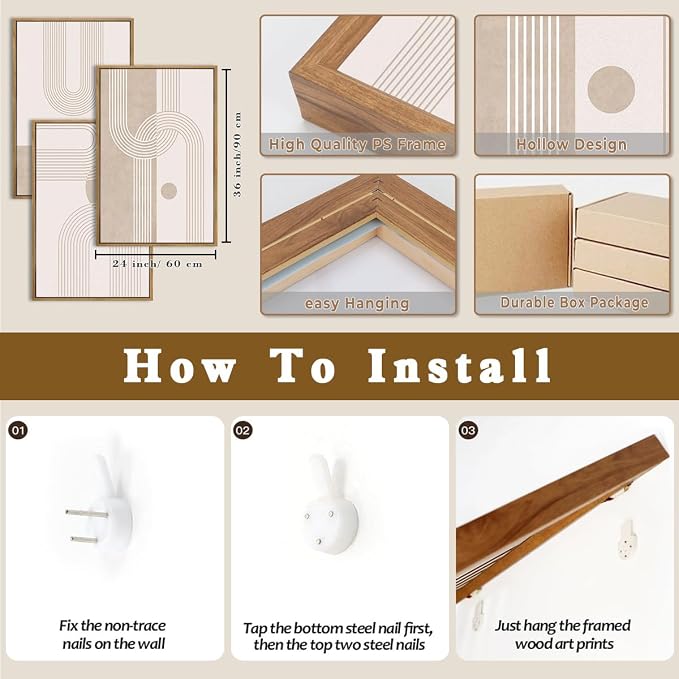 36 inch/90 cm

24 inch/ 60 cm

High Quality PS Frame

Hollow Design

easy Hanging

Durable Box Package

How To Install

01

Fix the non-trace nails on the wall

02

Tap the bottom steel nail first, then the top two steel nails

03

Just hang the framed wood art prints