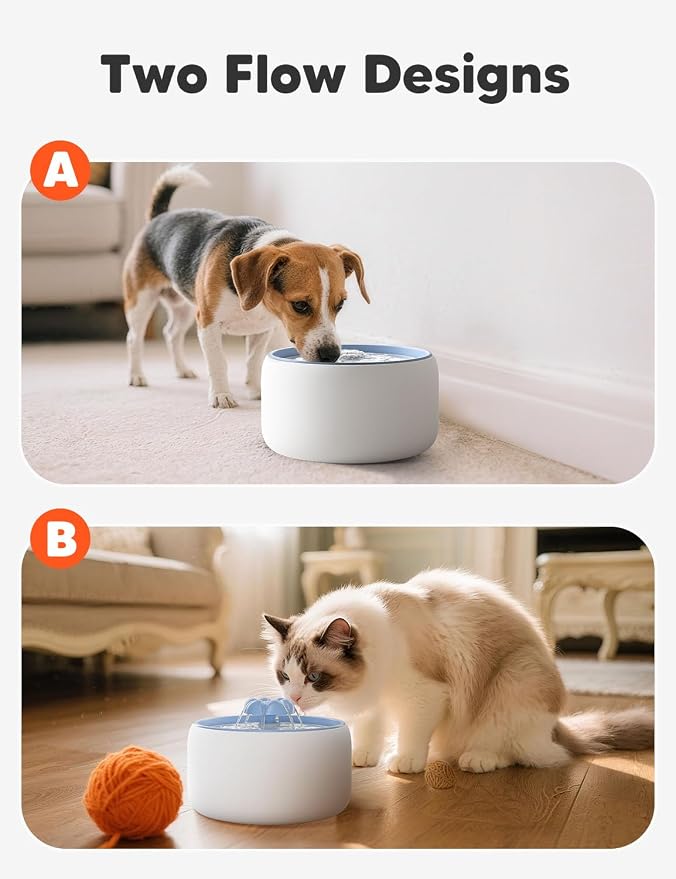 Two Flow Designs

A

B