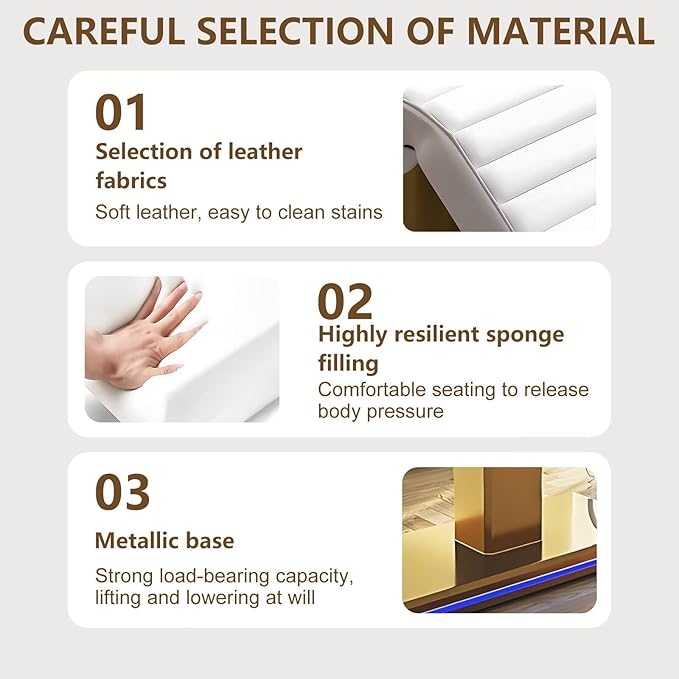 CAREFUL SELECTION OF MATERIAL

01
Selection of leather fabrics
Soft leather, easy to clean stains

02
Highly resilient sponge filling
Comfortable seating to release body pressure

03
Metallic base
Strong load-bearing capacity, lifting and lowering at will