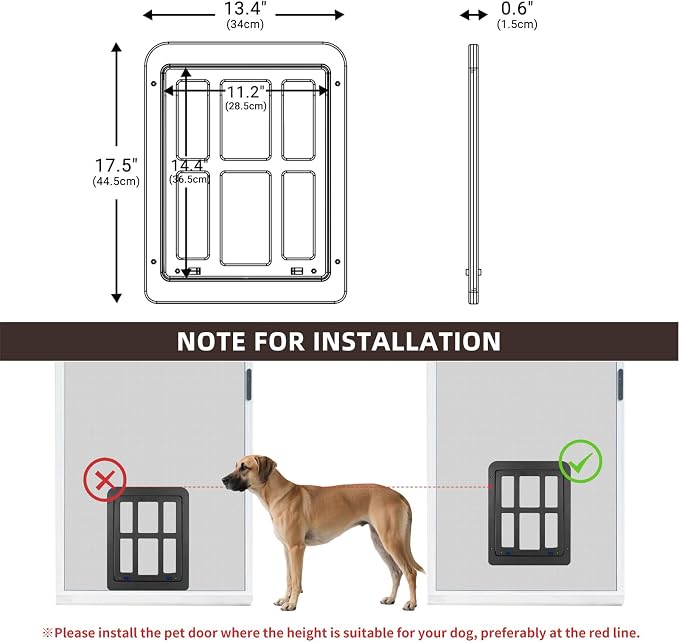 13.4"
(34cm)

0.6"
(1.5cm)

11.2"
(28.5cm)

17.5"
(44.5cm)

14.4"
(36.5cm)

NOTE FOR INSTALLATION

※Please install the pet door where the height is suitable for your dog, preferably at the red line.