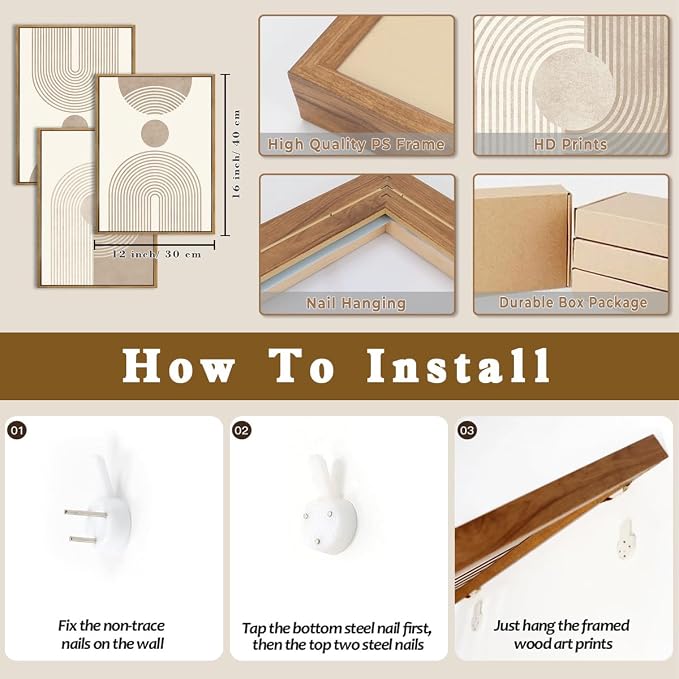 16 inch/ 40 cm

12 inch/ 30 cm

High Quality PS Frame

HD Prints

Nail Hanging

Durable Box Package

How To Install

01

Fix the non-trace nails on the wall

02

Tap the bottom steel nail first, then the top two steel nails

03

Just hang the framed wood art prints