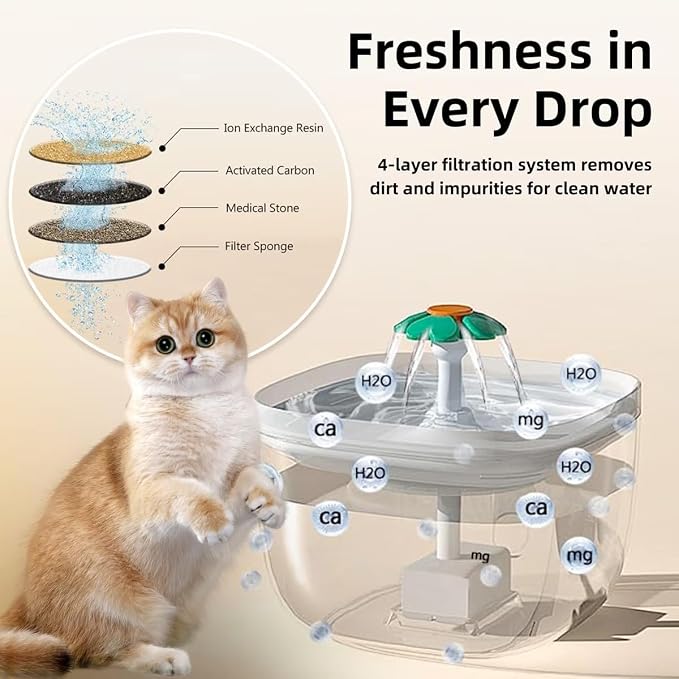 Freshness in Every Drop

4-layer filtration system removes dirt and impurities for clean water

Ion Exchange Resin

Activated Carbon

Medical Stone

Filter Sponge

H2O

H2O

ca

mg

H2O

H2O

ca

ca

mg

mg