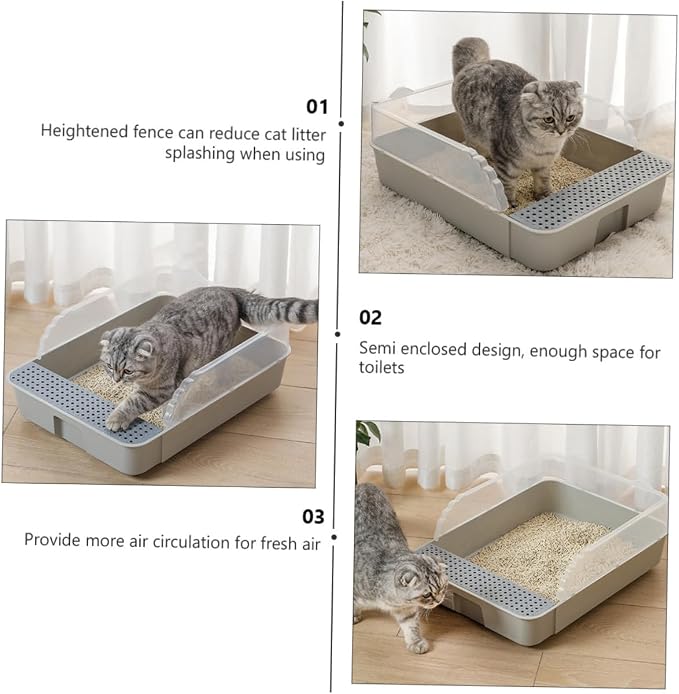 01
Heightened fence can reduce cat litter splashing when using

02
Semi enclosed design, enough space for toilets

03
Provide more air circulation for fresh air