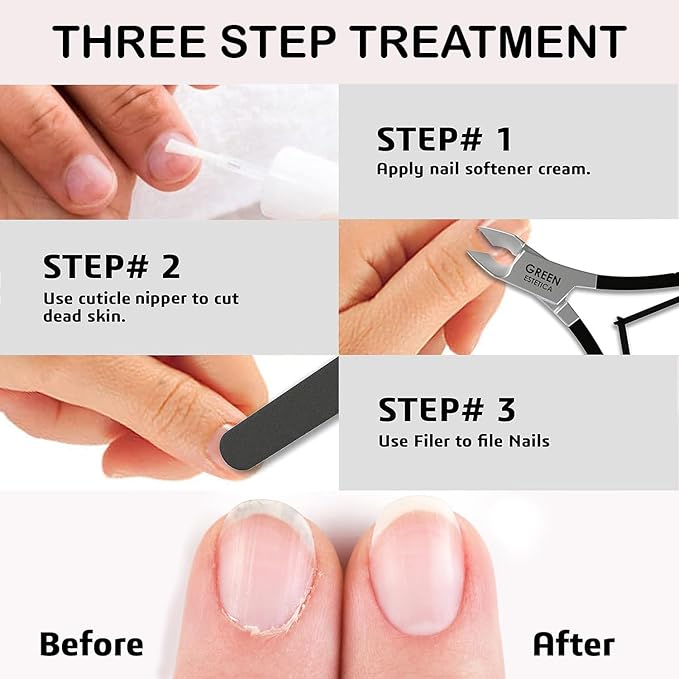 THREE STEP TREATMENT

STEP# 1
Apply nail softener cream.

STEP# 2
Use cuticle nipper to cut dead skin.

GREEN
ESTETICA

STEP# 3
Use Filer to file Nails

Before

After