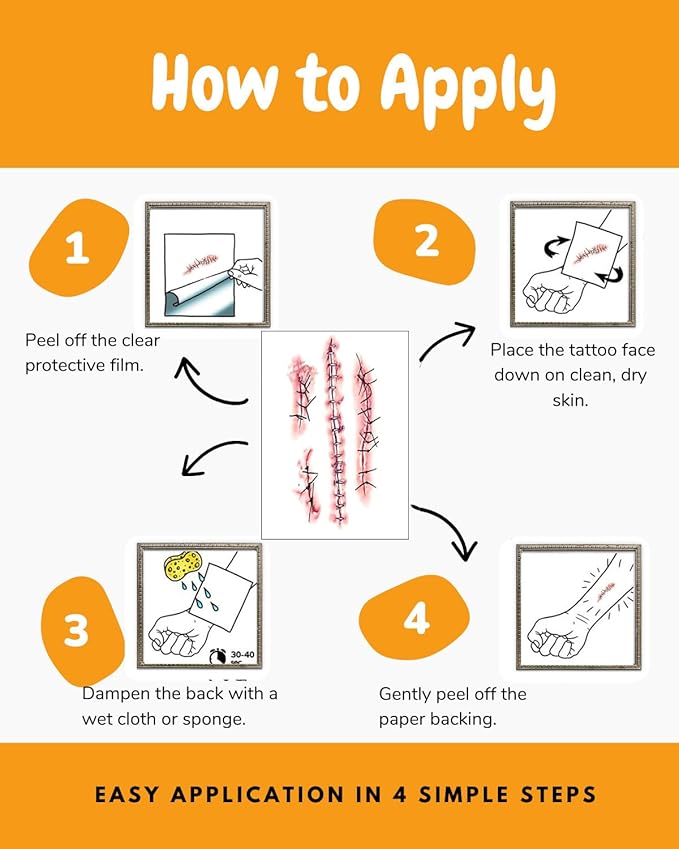 How to Apply

1

Peel off the clear protective film.

2

Place the tattoo face down on clean, dry skin.

3

30-40 sec

Dampen the back with a wet cloth or sponge.

4

Gently peel off the paper backing.

EASY APPLICATION IN 4 SIMPLE STEPS