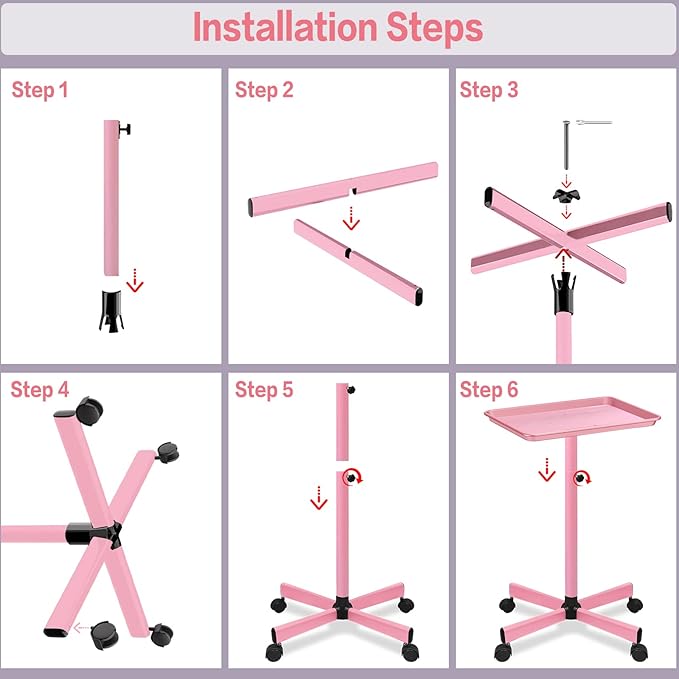 Installation Steps

Step 1

Step 2

Step 3

Step 4

Step 5

Step 6